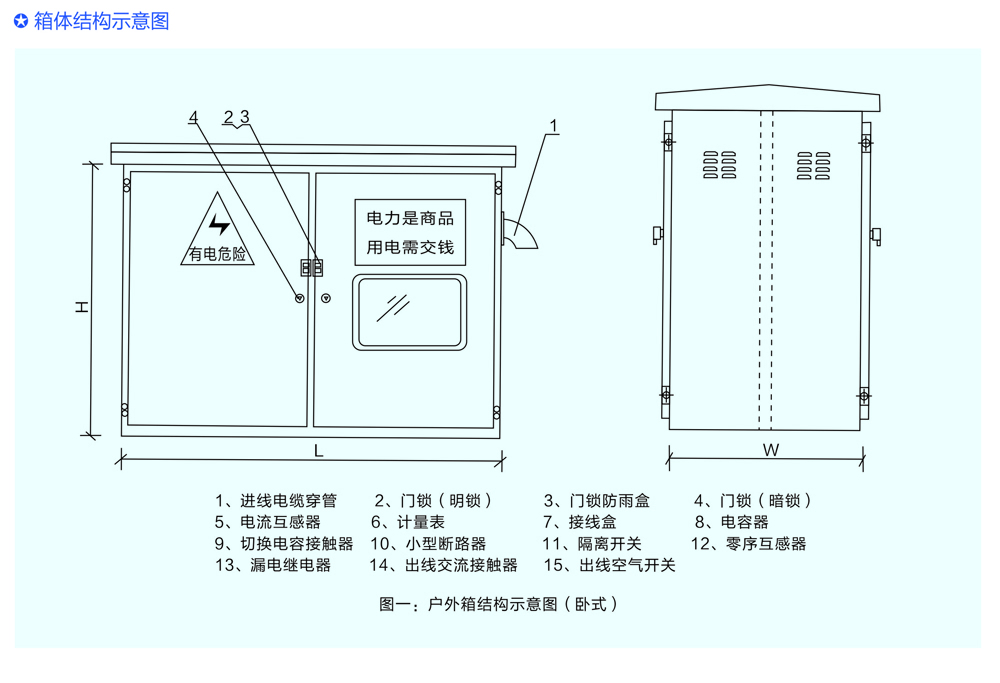 箱体结构示意图

4 2 3 1

有电危险

电力是商品
用电需交钱

H

L

W

1、进线电缆穿管 2、门锁（明锁） 3、门锁防雨盒 4、门锁（暗锁）
5、电流互感器 6、计量表 7、接线盒 8、电容器
9、切换电容接触器 10、小型断路器 11、隔离开关 12、零序互感器
13、漏电继电器 14、出线交流接触器 15、出线空气开关

图一：户外箱结构示意图（卧式）